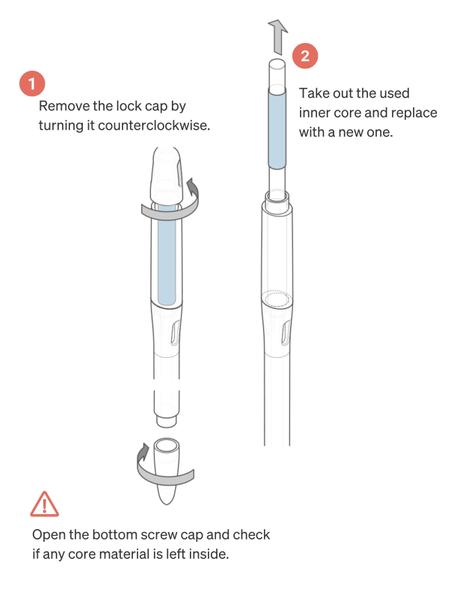 1

Remove the lock cap by turning it counterclockwise.

2

Take out the used inner core and replace with a new one.

Open the bottom screw cap and check if any core material is left inside.