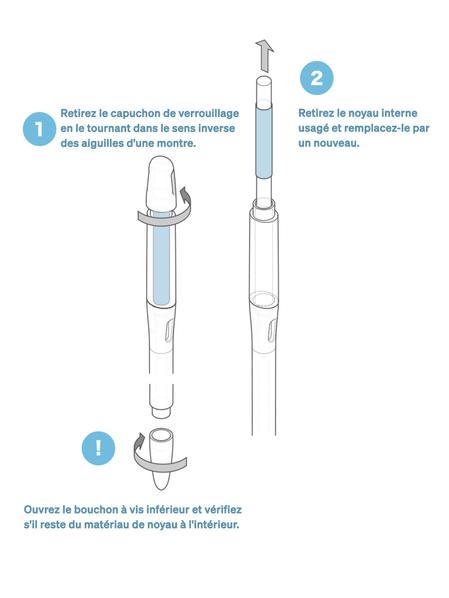 1
Retirez le capuchon de verrouillage en le tournant dans le sens inverse des aiguilles d'une montre.

2
Retirez le noyau interne usagé et remplacez-le par un nouveau.

!
Ouvrez le bouchon à vis inférieur et vérifiez s'il reste du matériau de noyau à l'intérieur.