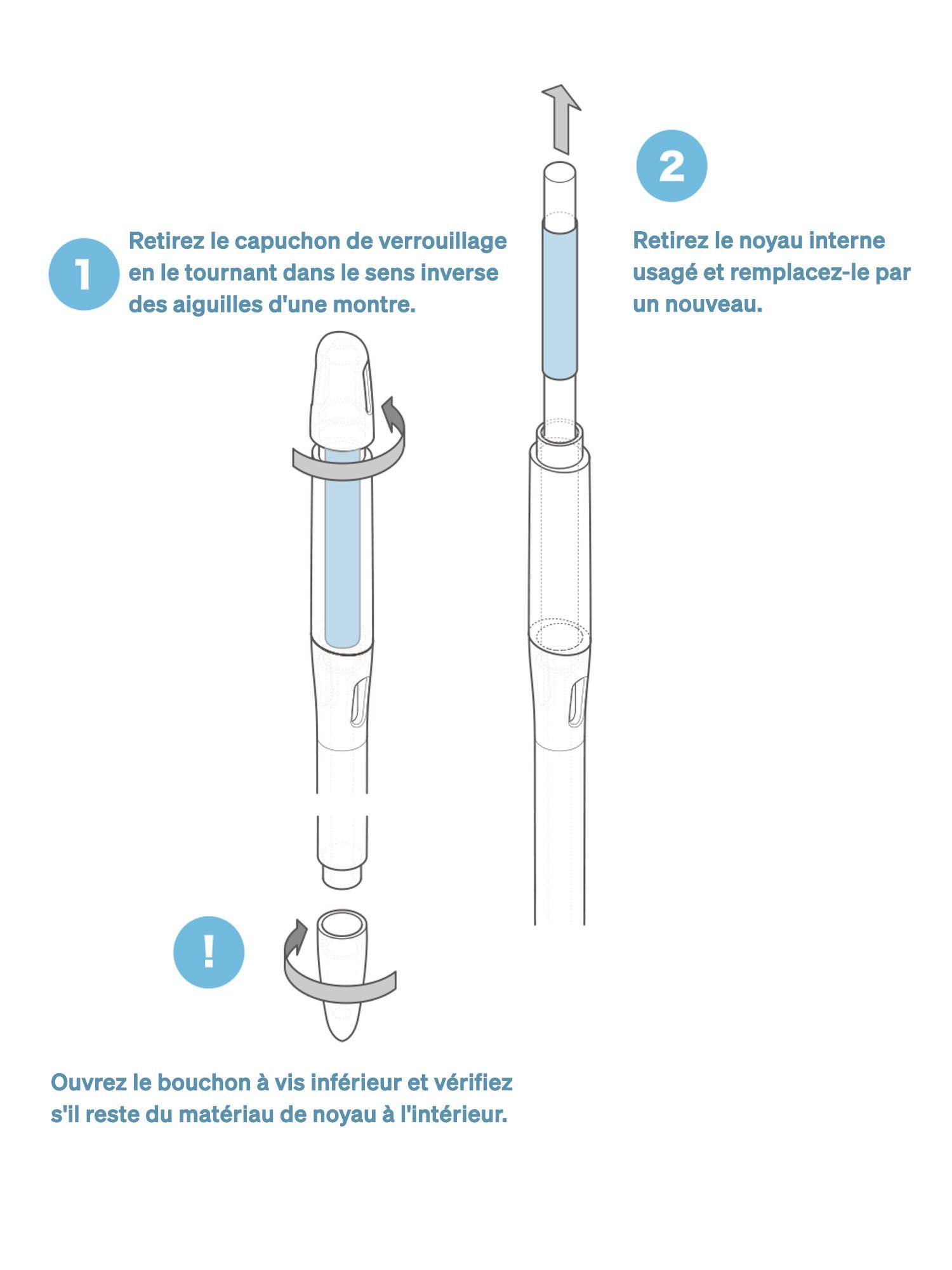 1

Retirez le capuchon de verrouillage en le tournant dans le sens inverse des aiguilles d'une montre.

2

Retirez le noyau interne usagé et remplacez-le par un nouveau.

!

Ouvrez le bouchon à vis inférieur et vérifiez s'il reste du matériau de noyau à l'intérieur.